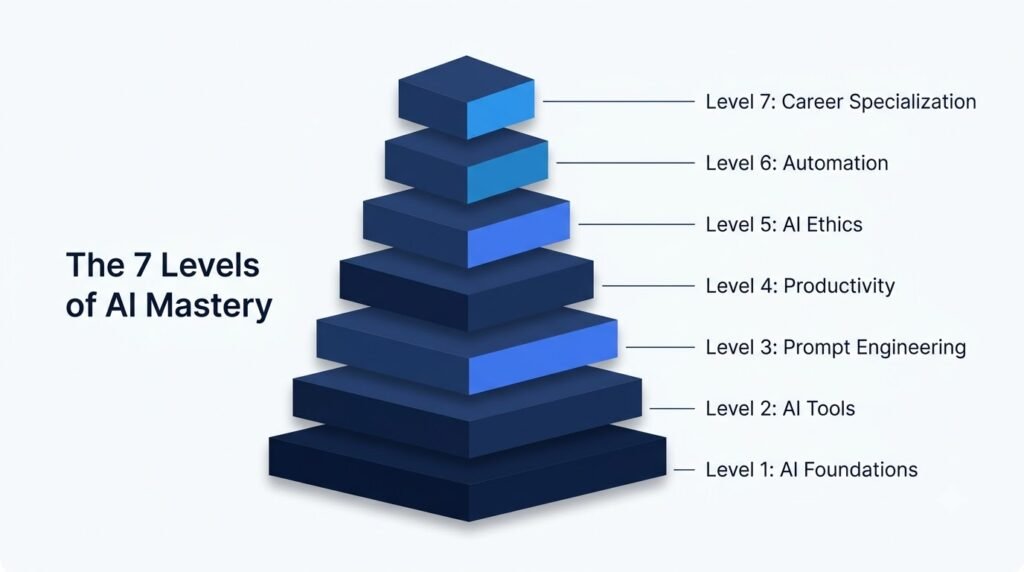 The 7 Levels of AI Mastery

Level 7: Career Specialization

Level 6: Automation

Level 5: AI Ethics

Level 4: Productivity

Level 3: Prompt Engineering

Level 2: AI Tools

Level 1: AI Foundations