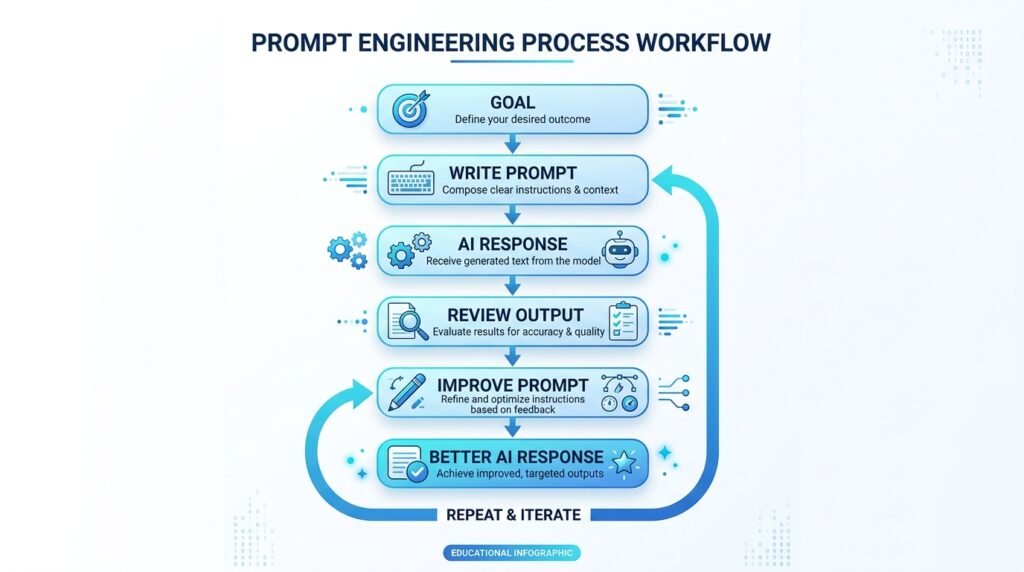 PROMPT ENGINEERING PROCESS WORKFLOW

GOAL
Define your desired outcome

WRITE PROMPT
Compose clear instructions & context

AI RESPONSE
Receive generated text from the model

REVIEW OUTPUT
Evaluate results for accuracy & quality

IMPROVE PROMPT
Refine and optimize instructions based on feedback

BETTER AI RESPONSE
Achieve improved, targeted outputs

REPEAT & ITERATE

EDUCATIONAL INFOGRAPHIC